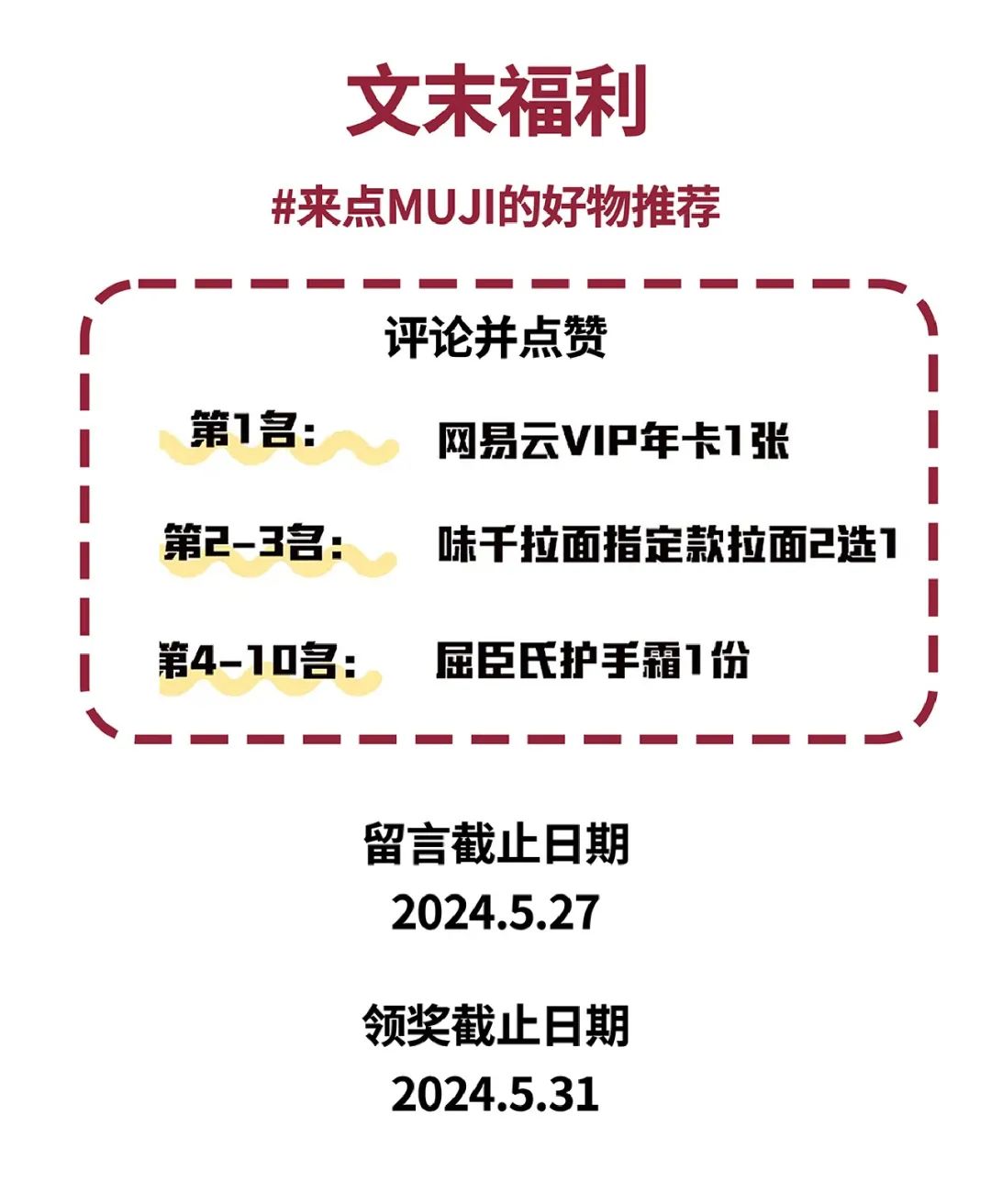 文末福利

#来点MUJI的好物推荐

评论并点赞

第1名： 网易云VIP年卡1张

第2-3名： 味千拉面指定款拉面2选1

第4-10名： 屈臣氏护手霜1份

留言截止日期
2024.5.27

领奖截止日期
2024.5.31