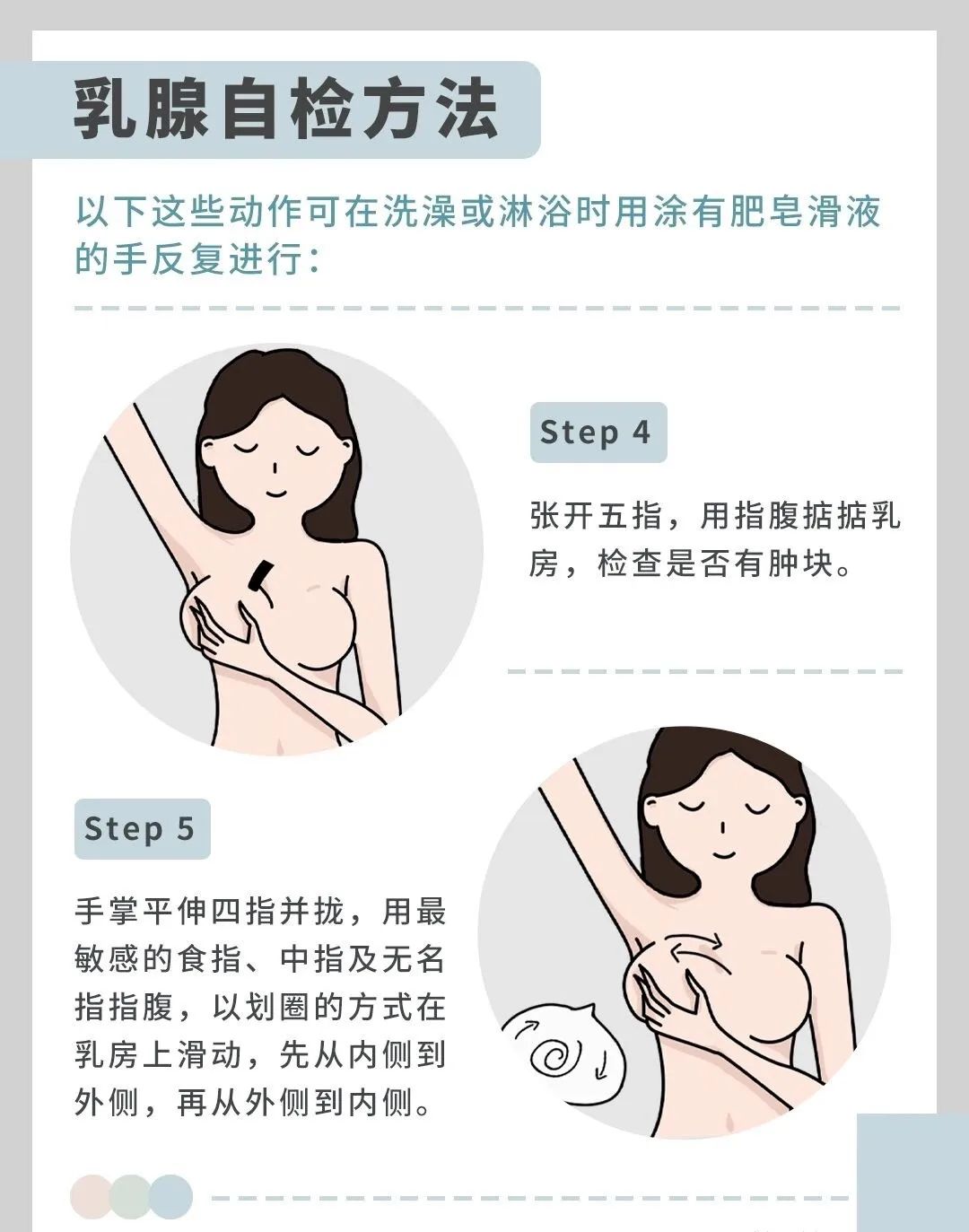 乳腺自检方法

以下这些动作可在洗澡或淋浴时用涂有肥皂滑液的手反复进行：

Step 4

张开五指，用指腹掂掂乳房，检查是否有肿块。

Step 5

手掌平伸四指并拢，用最敏感的食指、中指及无名指指腹，以划圈的方式在乳房上滑动，先从内侧到外侧，再从外侧到内侧。