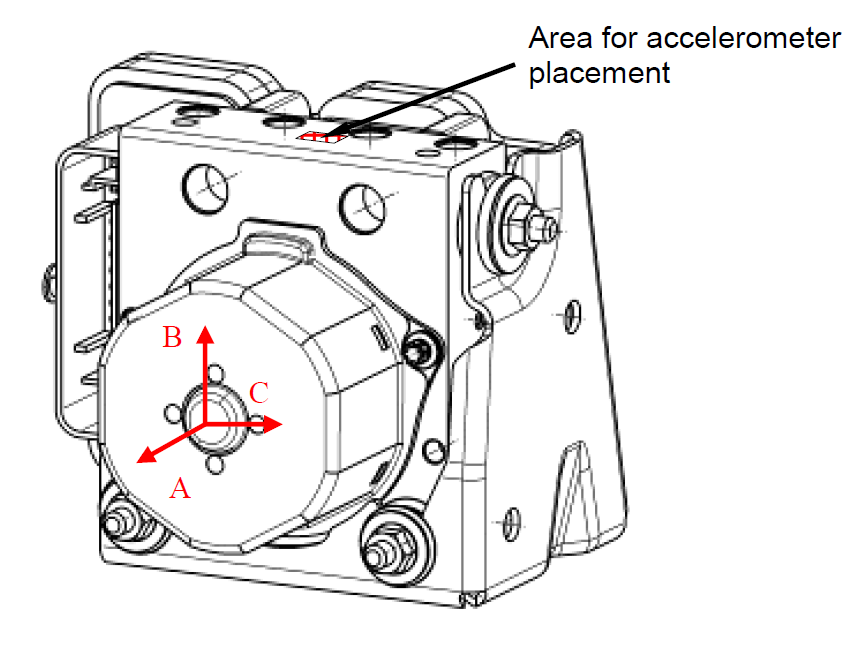 Area for accelerometer placement

B

C

A