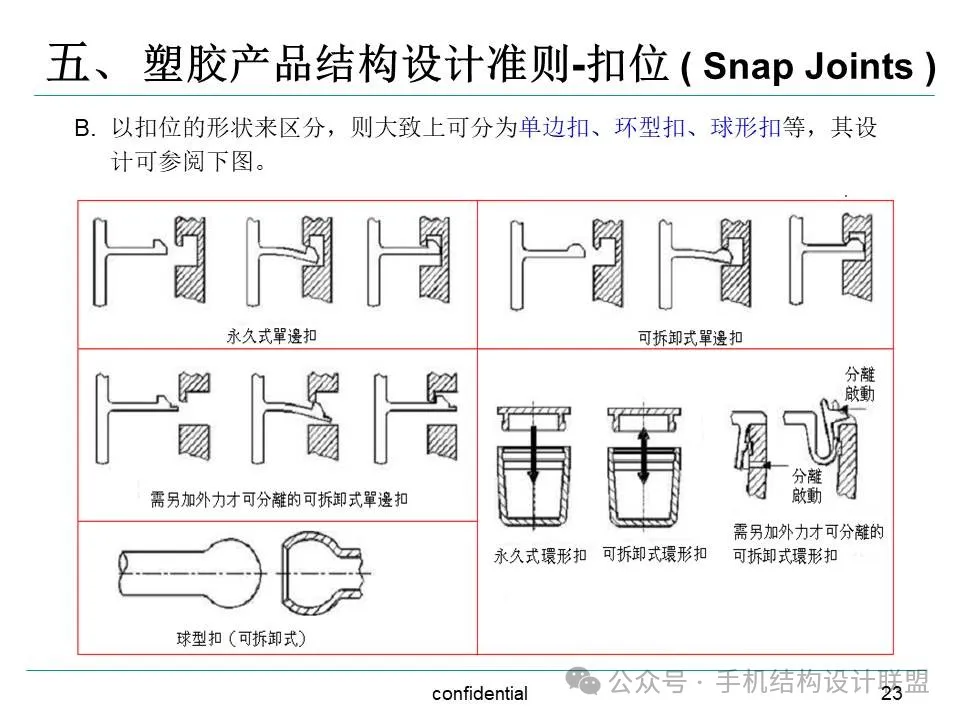 五、塑胶产品结构设计准则-扣位 ( Snap Joints )

B. 以扣位的形状来区分，则大致上可分为单边扣、环型扣、球形扣等，其设计可参阅下图。

永久式單邊扣

可拆卸式單邊扣

需另加外力才可分離的可拆卸式單邊扣

分離啟動

分離啟動

永久式環形扣

可拆卸式環形扣

需另加外力才可分離的可拆卸式環形扣

球型扣（可拆卸式）

confidential

公众号 · 手机结构设计联盟

23