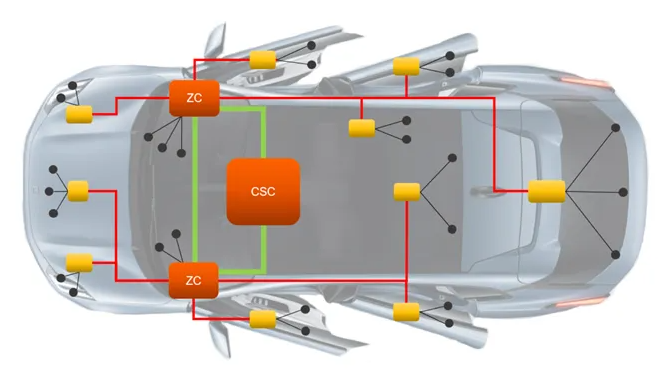 ZC
CSC
ZC