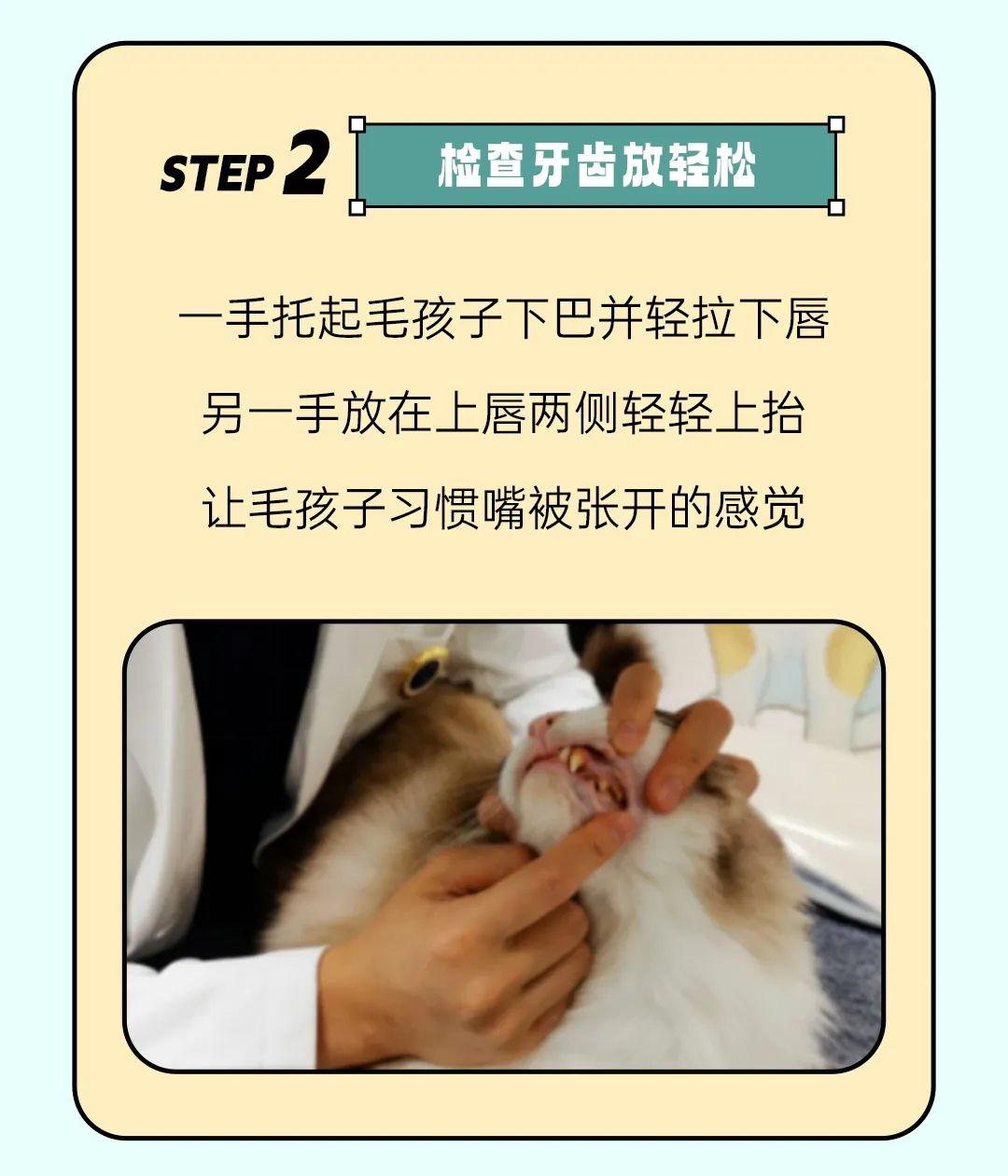 STEP 2

检查牙齿放轻松

一手托起毛孩子下巴并轻拉下唇

另一手放在上唇两侧轻轻上抬

让毛孩子习惯嘴被张开的感觉