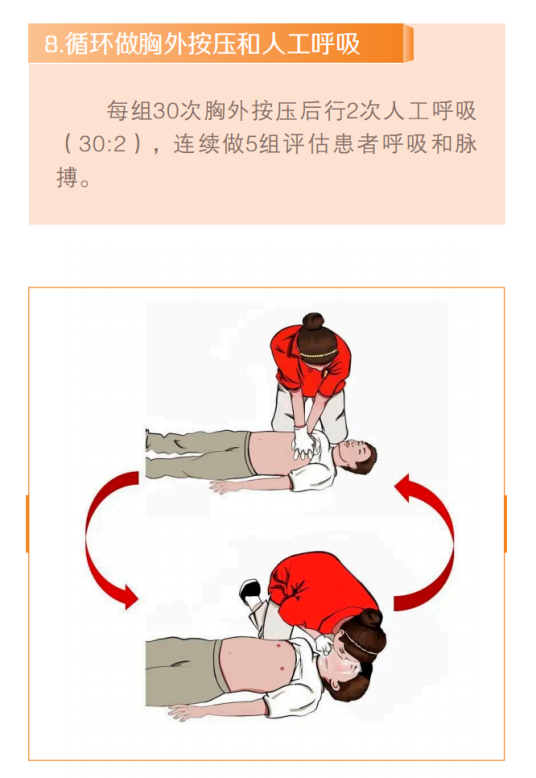 8.循环做胸外按压和人工呼吸

每组30次胸外按压后行2次人工呼吸（30:2），连续做5组评估患者呼吸和脉搏。