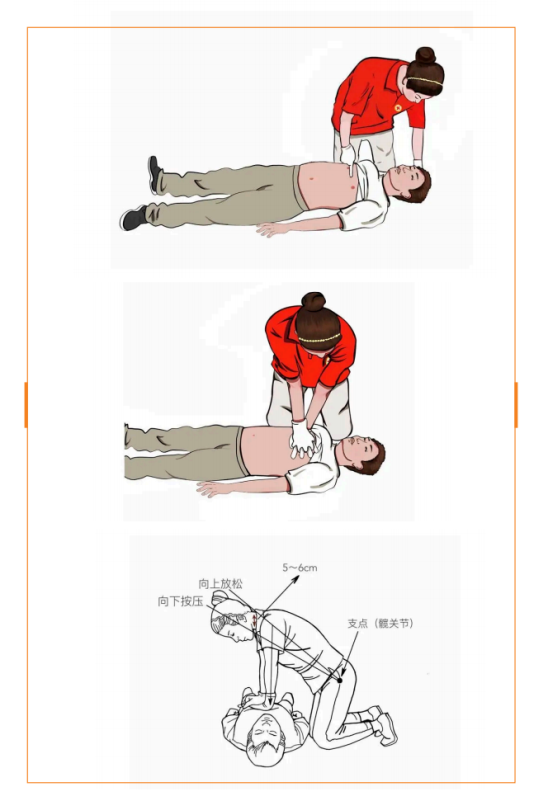 5~6cm
向上放松
向下按压
支点（髋关节）