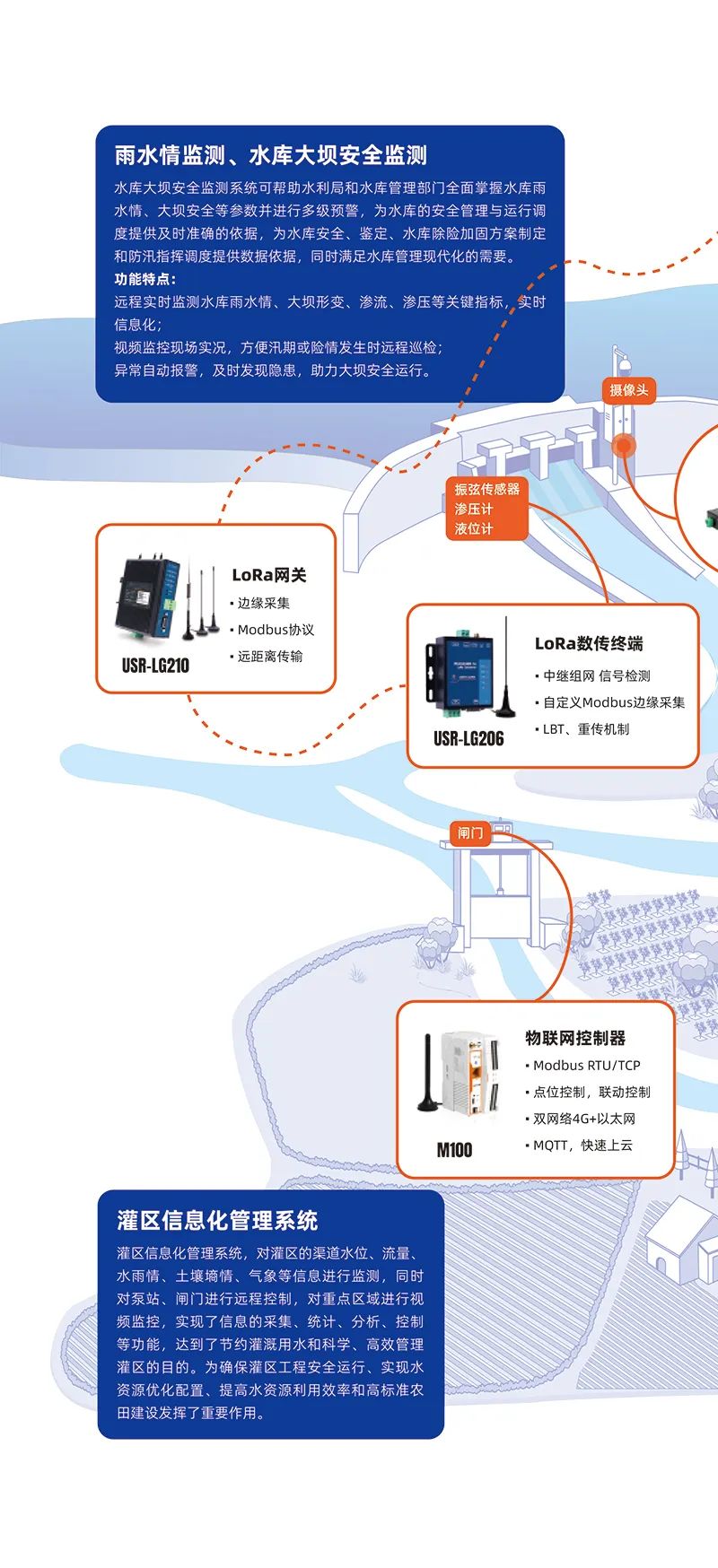 雨水情监测、水库大坝安全监测

水库大坝安全监测系统可帮助水利局和水库管理部门全面掌握水库雨水情、大坝安全等参数并进行多级预警，为水库的安全管理与运行调度提供及时准确的依据，为水库安全、鉴定、水库除险加固方案制定和防汛指挥调度提供数据依据，同时满足水库管理现代化的需要。

功能特点：

远程实时监测水库雨水情、大坝形变、渗流、渗压等关键指标，实时信息化；

视频监控现场实况，方便汛期或险情发生时远程巡检；

异常自动报警，及时发现隐患，助力大坝安全运行。

摄像头

振弦传感器
渗压计
液位计

LoRa网关
• 边缘采集
• Modbus协议
• 远距离传输
USR-LG210

LoRa数传终端
• 中继组网 信号检测
• 自定义Modbus边缘采集
• LBT、重传机制
USR-LG206

闸门

物联网控制器
• Modbus RTU/TCP
• 点位控制，联动控制
• 双网络4G+以太网
• MQTT，快速上云
M100

灌区信息化管理系统

灌区信息化管理系统，对灌区的渠道水位、流量、水雨情、土壤墒情、气象等信息进行监测，同时对泵站、闸门进行远程控制，对重点区域进行视频监控，实现了信息的采集、统计、分析、控制等功能，达到了节约灌溉用水和科学、高效管理灌区的目的。为确保灌区工程安全运行、实现水资源优化配置、提高水资源利用效率和高标准农田建设发挥了重要作用。