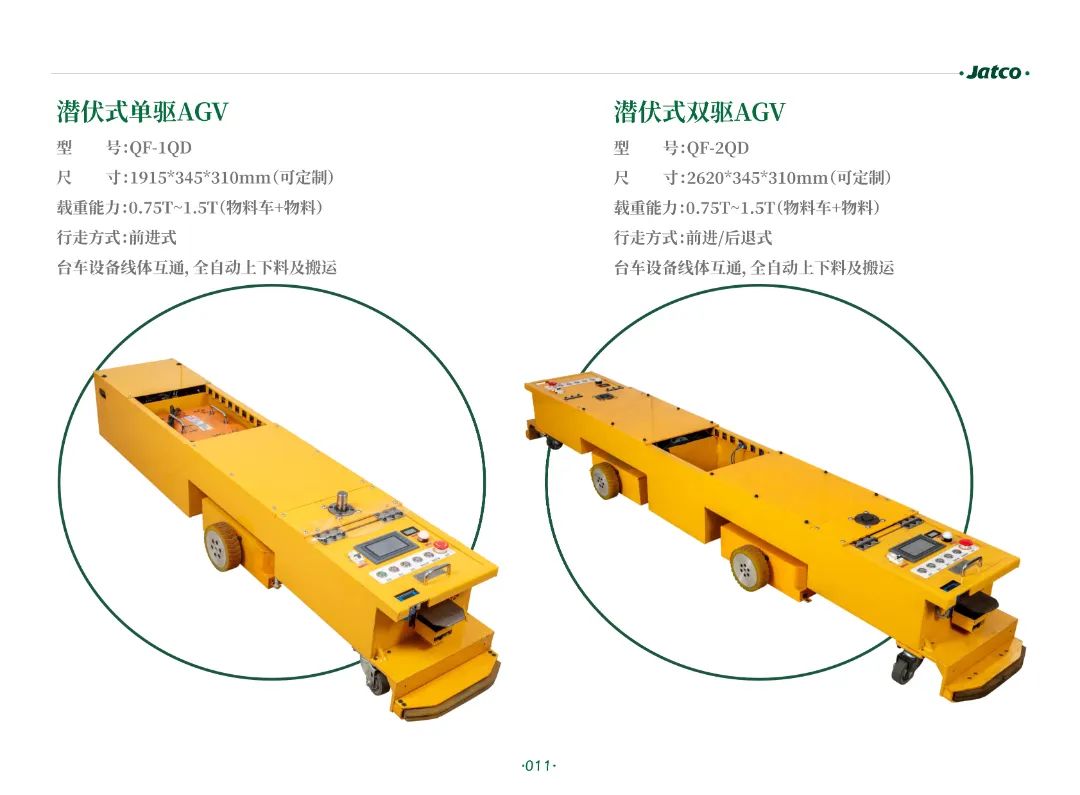 ·Jatco·

潜伏式单驱AGV

型　　号:QF-1QD

尺　　寸:1915*345*310mm(可定制)

载重能力:0.75T~1.5T(物料车+物料)

行走方式:前进式

台车设备线体互通, 全自动上下料及搬运

潜伏式双驱AGV

型　　号:QF-2QD

尺　　寸:2620*345*310mm(可定制)

载重能力:0.75T~1.5T(物料车+物料)

行走方式:前进/后退式

台车设备线体互通, 全自动上下料及搬运

·011·