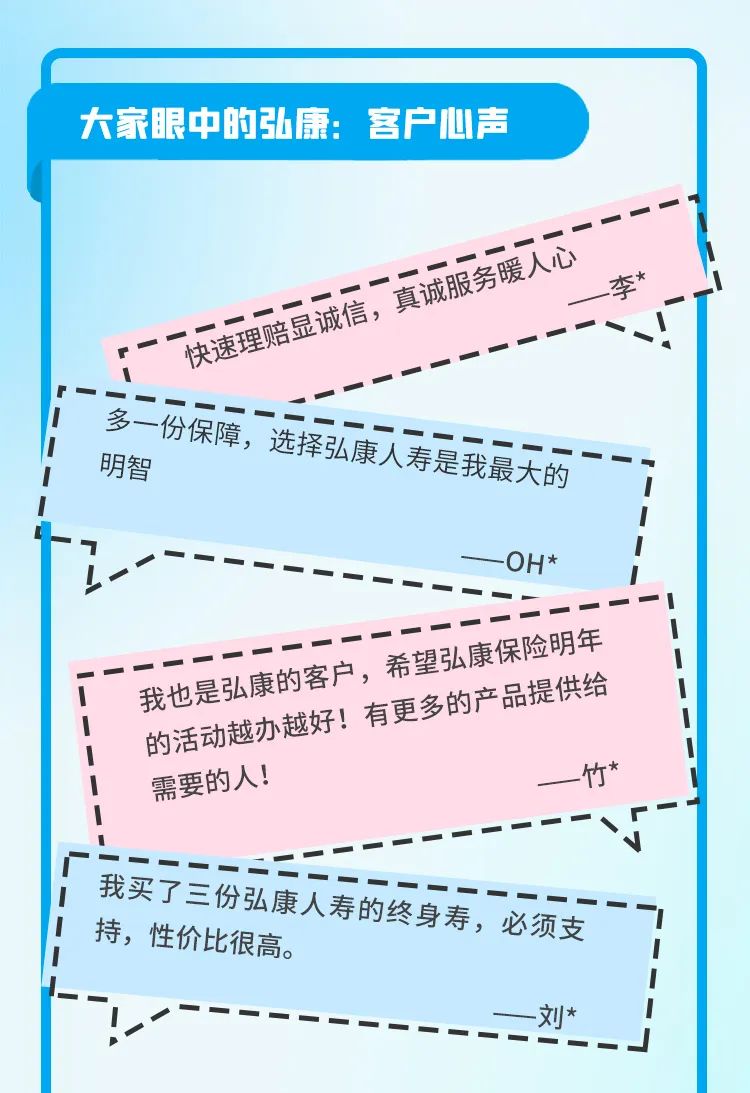 大家眼中的弘康：客户心声

快速理赔显诚信，真诚服务暖人心

——李*

多一份保障，选择弘康人寿是我最大的明智

——OH*

我也是弘康的客户，希望弘康保险明年的活动越办越好！有更多的产品提供给需要的人！

——竹*

我买了三份弘康人寿的终身寿，必须支持，性价比很高。

——刘*