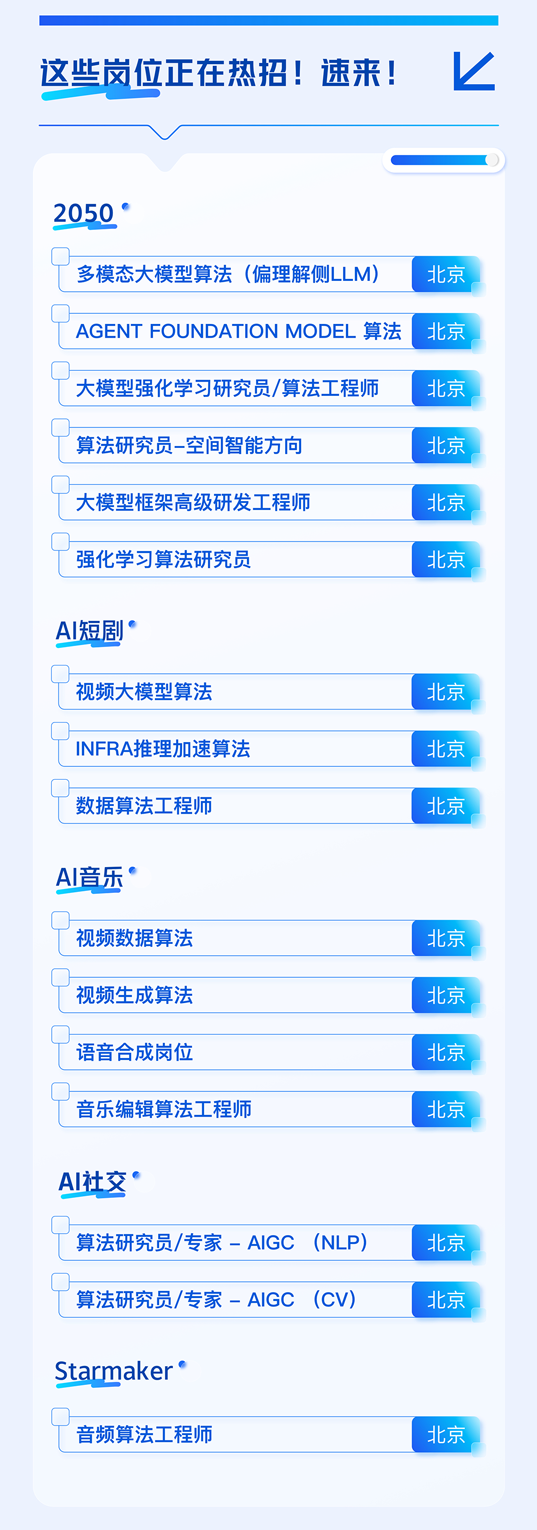 这些岗位正在热招！速来！

2050

多模态大模型算法（偏理解侧LLM） 北京

AGENT FOUNDATION MODEL 算法 北京

大模型强化学习研究员/算法工程师 北京

算法研究员-空间智能方向 北京

大模型框架高级研发工程师 北京

强化学习算法研究员 北京

AI短剧

视频大模型算法 北京

INFRA推理加速算法 北京

数据算法工程师 北京

AI音乐

视频数据算法 北京

视频生成算法 北京

语音合成岗位 北京

音乐编辑算法工程师 北京

AI社交

算法研究员/专家 - AIGC （NLP） 北京

算法研究员/专家 - AIGC （CV） 北京

Starmaker

音频算法工程师 北京