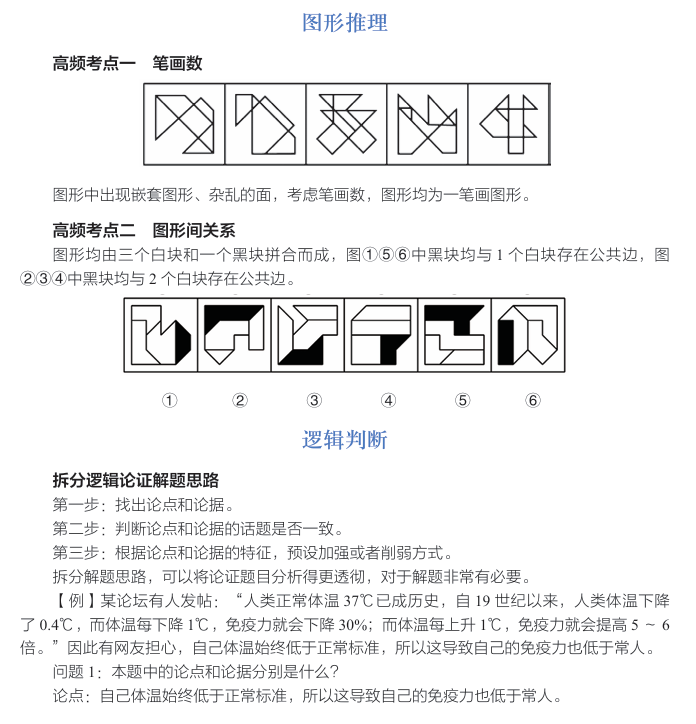 图形推理

高频考点一　笔画数

图形中出现嵌套图形、杂乱的面，考虑笔画数，图形均为一笔画图形。

高频考点二　图形间关系

图形均由三个白块和一个黑块拼合而成，图①⑤⑥中黑块均与 1 个白块存在公共边，图②③④中黑块均与 2 个白块存在公共边。

①　②　③　④　⑤　⑥

逻辑判断

拆分逻辑论证解题思路

第一步：找出论点和论据。

第二步：判断论点和论据的话题是否一致。

第三步：根据论点和论据的特征，预设加强或者削弱方式。

拆分解题思路，可以将论证题目分析得更透彻，对于解题非常有必要。

【例】某论坛有人发帖：“人类正常体温 37℃已成历史，自 19 世纪以来，人类体温下降了 0.4℃，而体温每下降 1℃，免疫力就会下降 30%；而体温每上升 1℃，免疫力就会提高 5 ~ 6 倍。”因此有网友担心，自己体温始终低于正常标准，所以这导致自己的免疫力也低于常人。

问题 1：本题中的论点和论据分别是什么？

论点：自己体温始终低于正常标准，所以这导致自己的免疫力也低于常人。