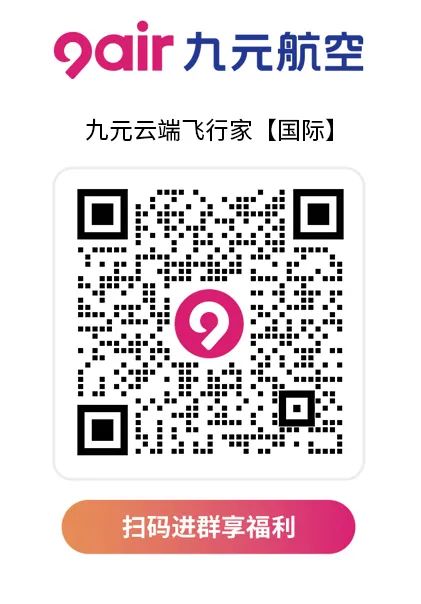 9air 九元航空

九元云端飞行家【国际】

扫码进群享福利