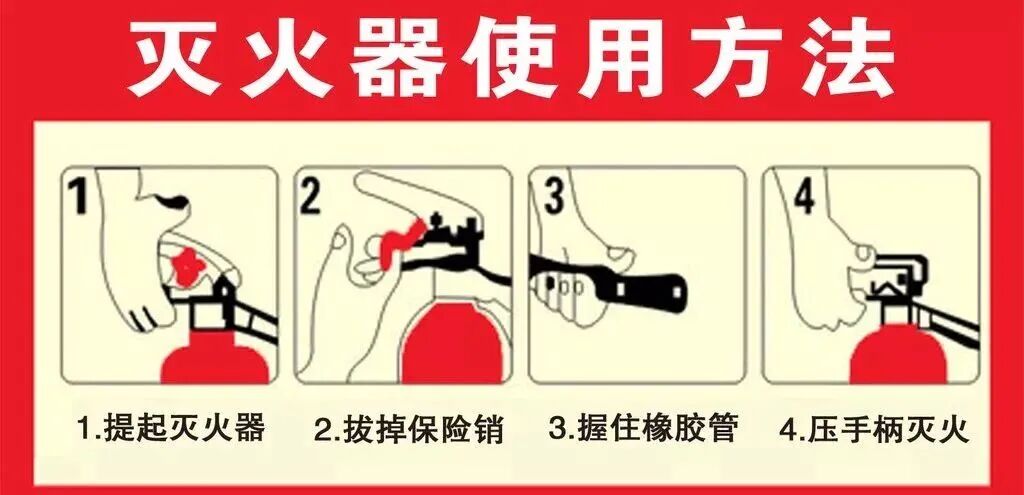 灭火器使用方法

1

2

3

4

1.提起灭火器

2.拔掉保险销

3.握住橡胶管

4.压手柄灭火