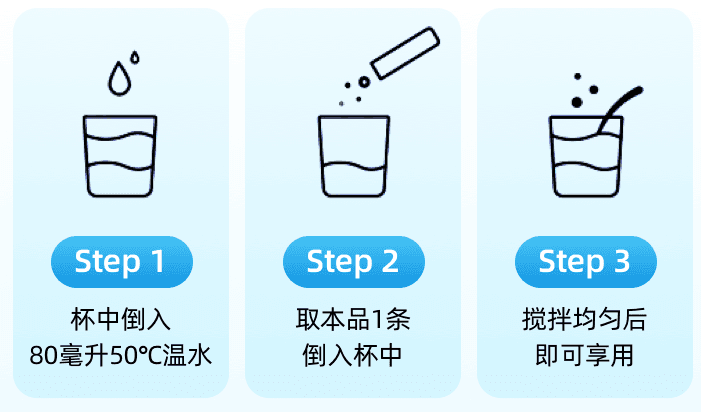 Step 1
杯中倒入
80毫升50℃温水

Step 2
取本品1条
倒入杯中

Step 3
搅拌均匀后
即可享用