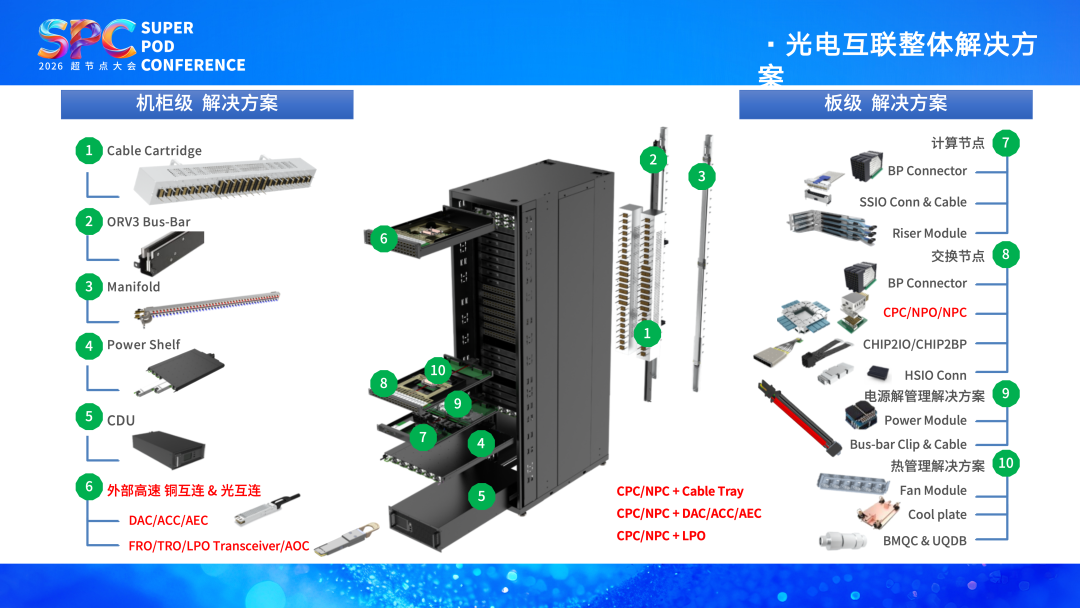 SPC SUPER POD CONFERENCE
2026 超节点大会

· 光电互联整体解决方案

机柜级 解决方案

1 Cable Cartridge

2 ORV3 Bus-Bar

3 Manifold

4 Power Shelf

5 CDU

6 外部高速 铜互连 & 光互连

DAC/ACC/AEC

FRO/TRO/LPO Transceiver/AOC

6

8 10

9

7 4

5

2 3

1

CPC/NPC + Cable Tray
CPC/NPC + DAC/ACC/AEC
CPC/NPC + LPO

板级 解决方案

计算节点 7
BP Connector
SSIO Conn & Cable
Riser Module

交换节点 8
BP Connector
CPC/NPO/NPC
CHIP2IO/CHIP2BP
HSIO Conn

电源解管理解决方案 9
Power Module
Bus-bar Clip & Cable

热管理解决方案 10
Fan Module
Cool plate
BMQC & UQDB